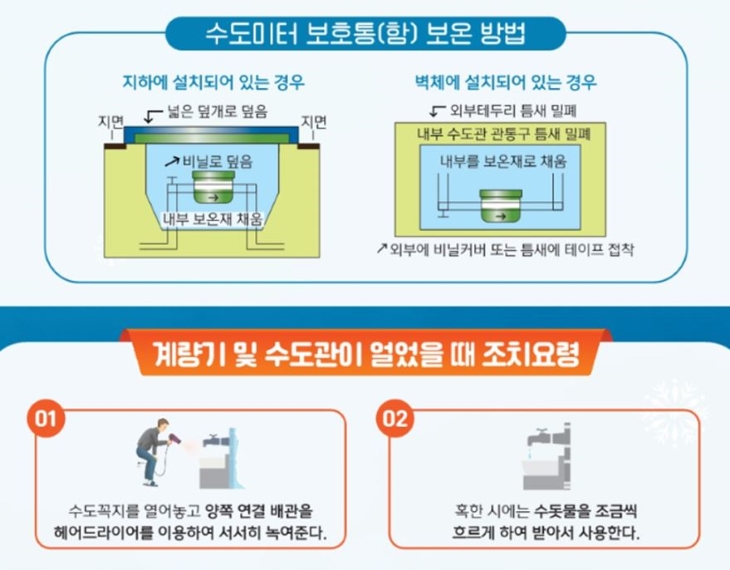 수도미터 보호통(함) 보온 방법

지하에 설치되어 있는 경우

지면
넓은 덮개로 덮음
지면
비닐로 덮음
내부 보온재 채움

벽체에 설치되어 있는 경우

외부테두리 틈새 밀폐
내부 수도관 관통구 틈새 밀폐
내부를 보온재로 채움
외부에 비닐커버 또는 틈새에 테이프 접착

계량기 및 수도관이 얼었을 때 조치요령

01
수도꼭지를 열어놓고 양쪽 연결 배관을 헤어드라이어를 이용하여 서서히 녹여준다.

02
혹한 시에는 수돗물을 조금씩 흐르게 하여 받아서 사용한다.